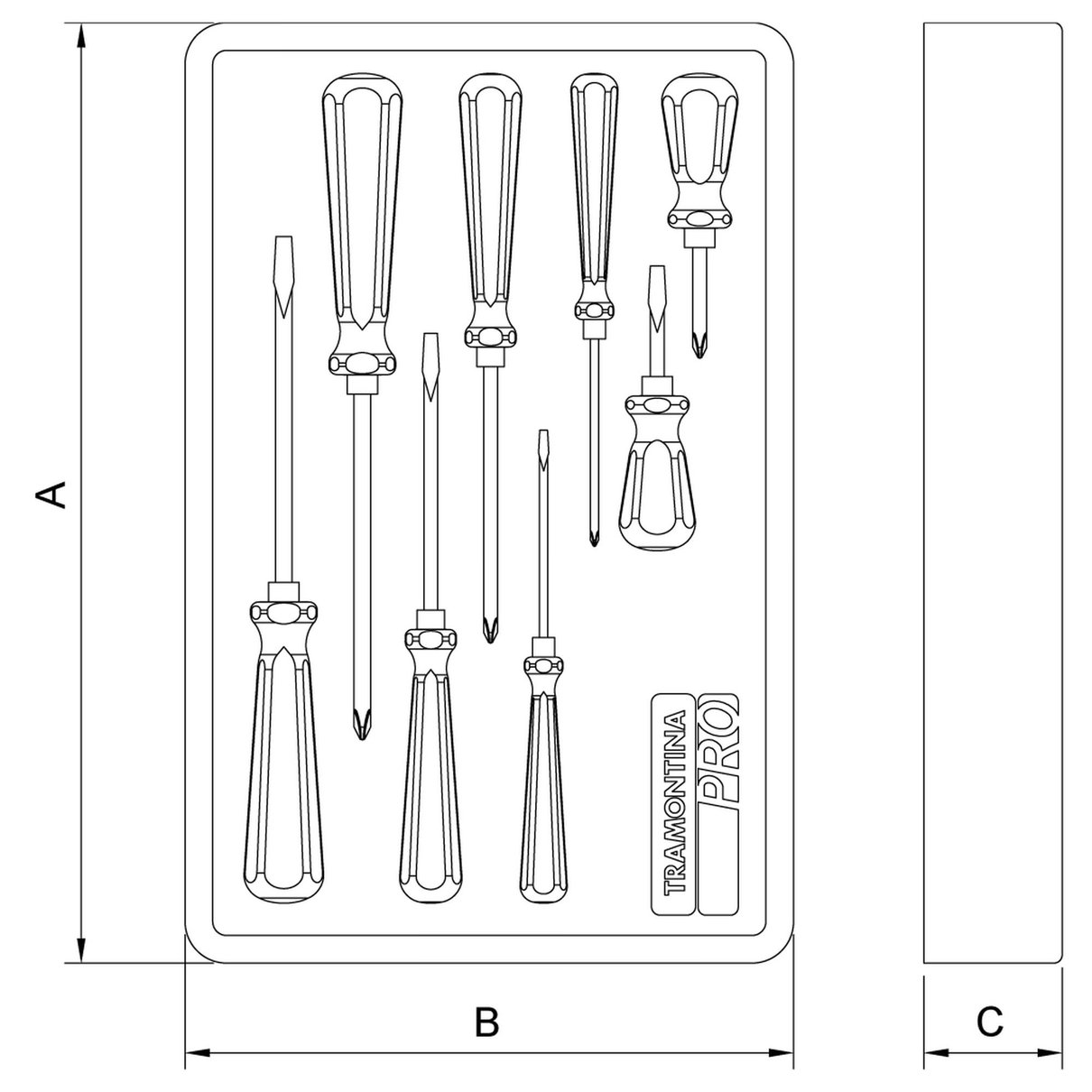 A

TRAMONTINA PRO

B

C